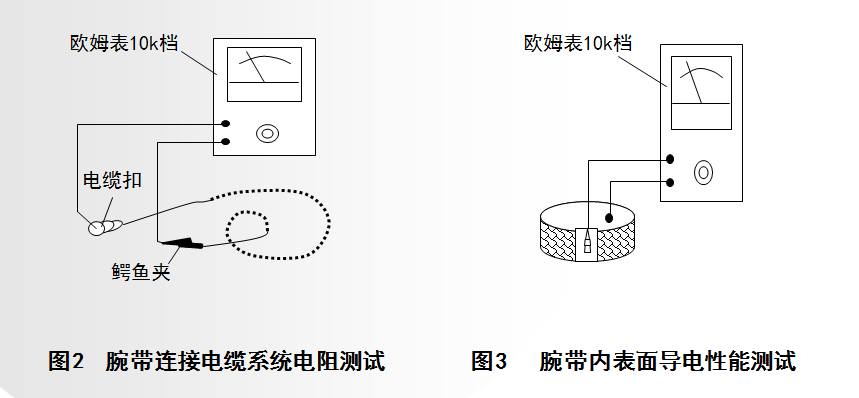 欧姆表10k档

电缆扣

鳄鱼夹

图2　腕带连接电缆系统电阻测试

欧姆表10k档

图3　腕带内表面导电性能测试